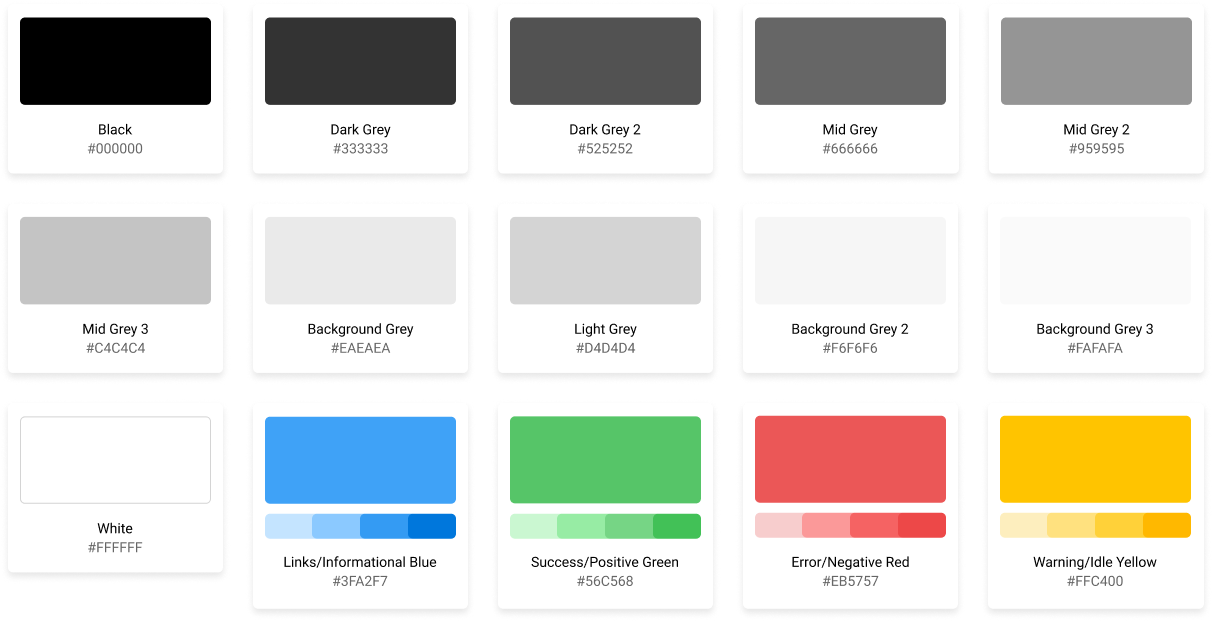 Black
#000000

Dark Grey
#333333

Dark Grey 2
#525252

Mid Grey
#666666

Mid Grey 2
#959595

Mid Grey 3
#C4C4C4

Background Grey
#EAEAEA

Light Grey
#D4D4D4

Background Grey 2
#F6F6F6

Background Grey 3
#FAFAFA

White
#FFFFFF

Links/Informational Blue
#3FA2F7

Success/Positive Green
#56C568

Error/Negative Red
#EB5757

Warning/Idle Yellow
#FFC400